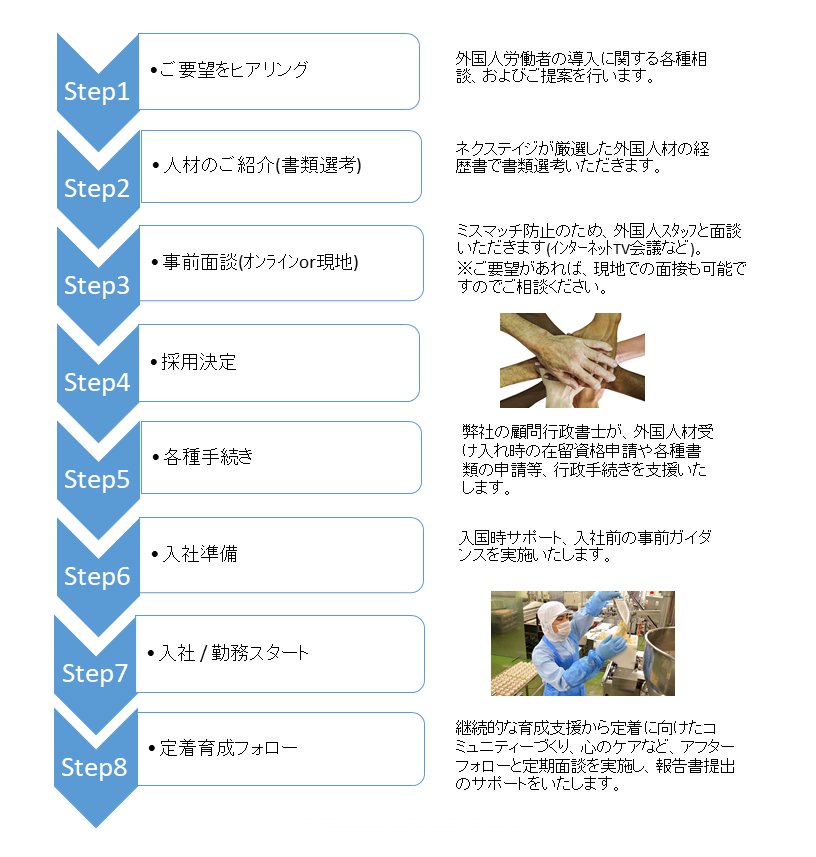 Step1
•ご要望をヒアリング

外国人労働者の導入に関する各種相談、およびご提案を行います。

Step2
•人材のご紹介(書類選考)

ネクステイジが厳選した外国人材の経歴書で書類選考いただきます。

Step3
•事前面談(オンラインor現地)

ミスマッチ防止のため、外国人スタッフと面談いただきます(インターネットTV会議など)。
※ご要望があれば、現地での面接も可能ですのでご相談ください。

Step4
•採用決定

Step5
•各種手続き

弊社の顧問行政書士が、外国人材受け入れ時の在留資格申請や各種書類の申請等、行政手続きを支援いたします。

Step6
•入社準備

入国時サポート、入社前の事前ガイダンスを実施いたします。

Step7
•入社 / 勤務スタート

Step8
•定着育成フォロー

継続的な育成支援から定着に向けたコミュニティーづくり、心のケアなど、アフターフォローと定期面談を実施し、報告書提出のサポートをいたします。